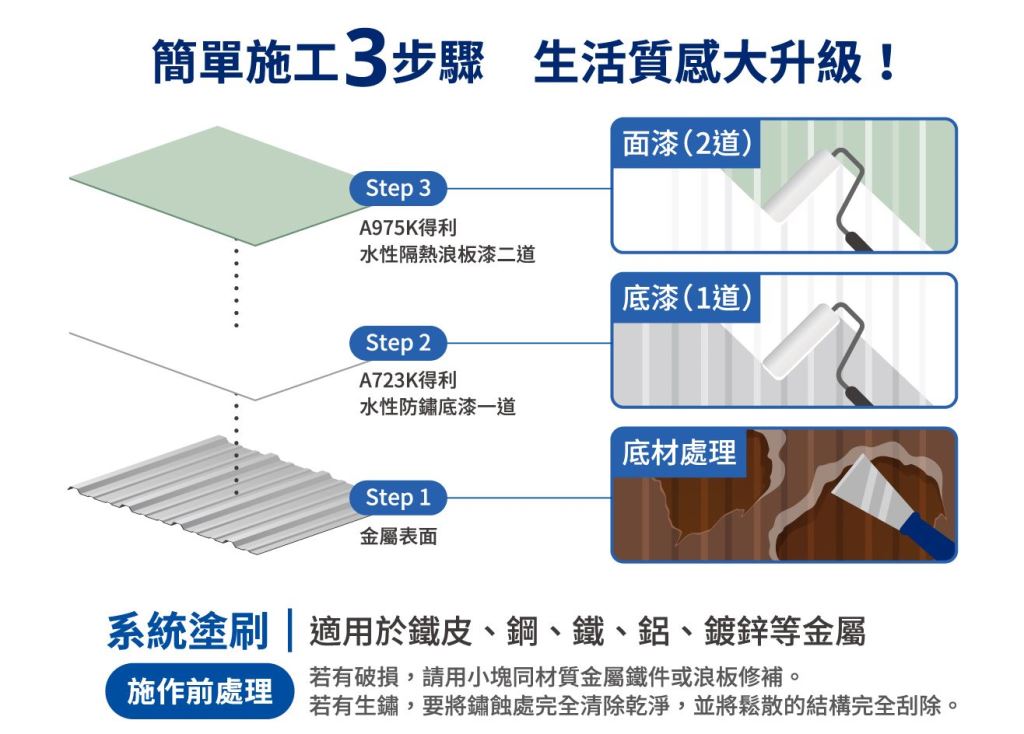 簡單施工3步驟　生活質感大升級！

Step 3
A975K得利
水性隔熱浪板漆二道

面漆（2道）

Step 2
A723K得利
水性防鏽底漆一道

底漆（1道）

Step 1
金屬表面

底材處理

系統塗刷 | 適用於鐵皮、鋼、鐵、鋁、鍍鋅等金屬

施作前處理
若有破損，請用小塊同材質金屬鐵件或浪板修補。
若有生鏽，要將鏽蝕處完全清除乾淨，並將鬆散的結構完全刮除。