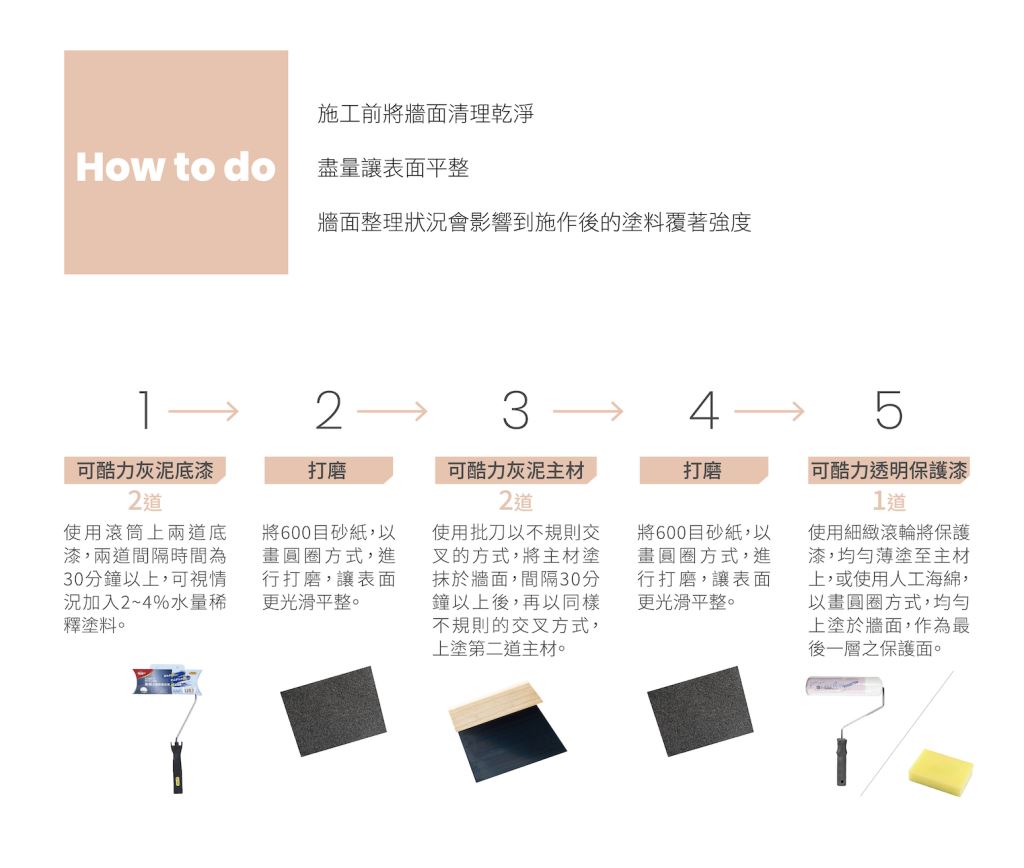 How to do

施工前將牆面清理乾淨

盡量讓表面平整

牆面整理狀況會影響到施作後的塗料覆著強度

1

可酷力灰泥底漆

2道

使用滾筒上兩道底漆，兩道間隔時間為30分鐘以上，可視情況加入2~4%水量稀釋塗料。

2

打磨

將600目砂紙，以畫圓圈方式，進行打磨，讓表面更光滑平整。

3

可酷力灰泥主材

2道

使用批刀以不規則交叉的方式，將主材塗抹於牆面，間隔30分鐘以上後，再以同樣不規則的交叉方式，上塗第二道主材。

4

打磨

將600目砂紙，以畫圓圈方式，進行打磨，讓表面更光滑平整。

5

可酷力透明保護漆

1道

使用細緻滾輪將保護漆，均勻薄塗至主材上，或使用人工海綿，以畫圓圈方式，均勻上塗於牆面，作為最後一層之保護面。